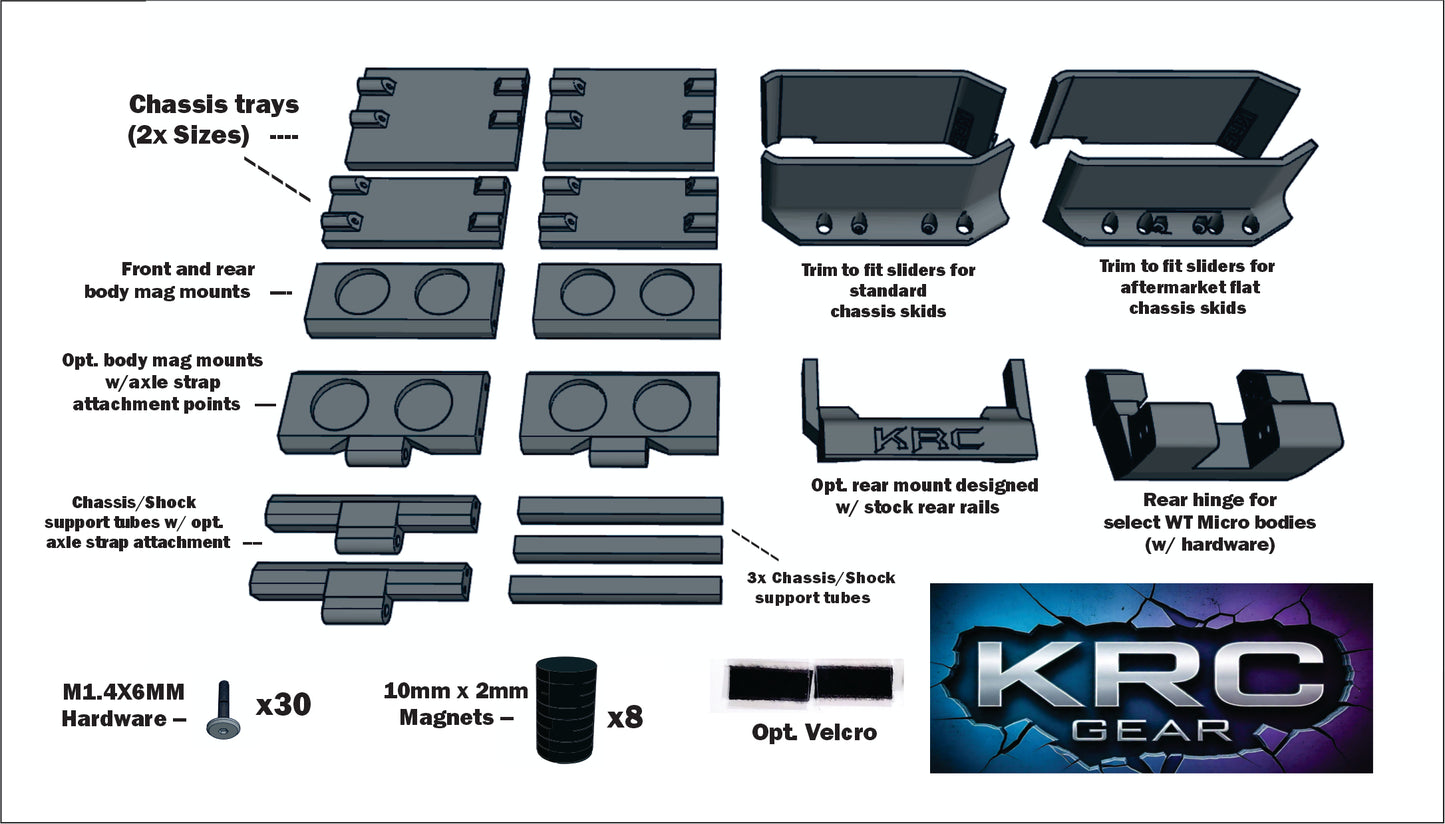 Chassis trays (2x Sizes) ----

Front and rear body mag mounts ---

Opt. body mag mounts w/axle strap attachment points —

Chassis/Shock support tubes w/ opt. axle strap attachment ---

3x Chassis/Shock support tubes

Trim to fit sliders for standard chassis skids

Trim to fit sliders for aftermarket flat chassis skids

KRC

Opt. rear mount designed w/ stock rear rails

Rear hinge for select WT Micro bodies (w/ hardware)

M1.4X6MM Hardware – x30

10mm x 2mm Magnets – x8

Opt. Velcro

KRC GEAR