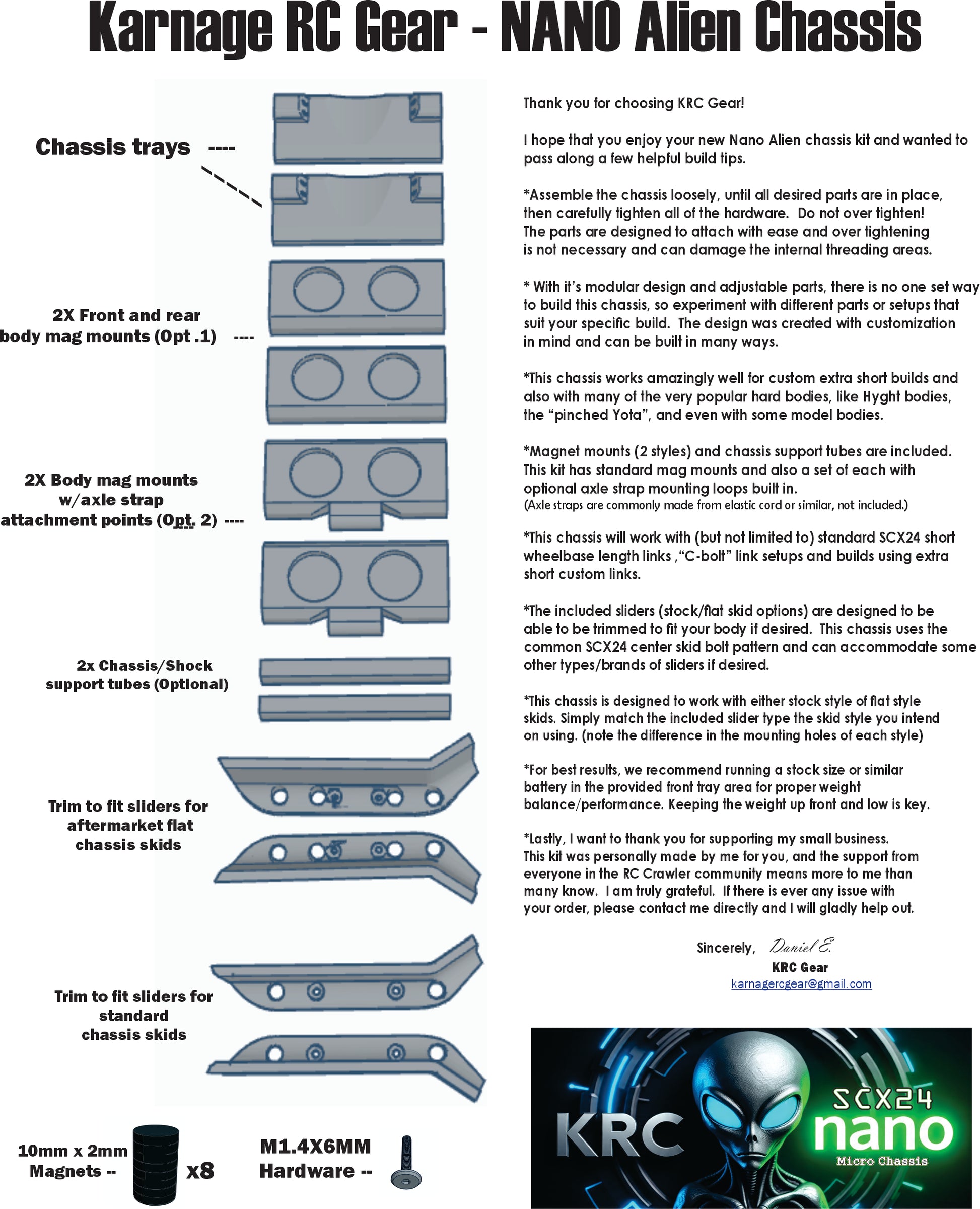 Karnage RC Gear - NANO Alien Chassis

Chassis trays ----

2X Front and rear body mag mounts (Opt .1) ----

2X Body mag mounts w/axle strap attachment points (Opt. 2) ----

2x Chassis/Shock support tubes (Optional)

Trim to fit sliders for aftermarket flat chassis skids

Trim to fit sliders for standard chassis skids

10mm x 2mm Magnets -- x8

M1.4X6MM Hardware --

Thank you for choosing KRC Gear!

I hope that you enjoy your new Nano Alien chassis kit and wanted to pass along a few helpful build tips.

*Assemble the chassis loosely, until all desired parts are in place, then carefully tighten all of the hardware. Do not over tighten! The parts are designed to attach with ease and over tightening is not necessary and can damage the internal threading areas.

* With it's modular design and adjustable parts, there is no one set way to build this chassis, so experiment with different parts or setups that suit your specific build. The design was created with customization in mind and can be built in many ways.

*This chassis works amazingly well for custom extra short builds and also with many of the very popular hard bodies, like Hyght bodies, the "pinched Yota", and even with some model bodies.

*Magnet mounts (2 styles) and chassis support tubes are included. This kit has standard mag mounts and also a set of each with optional axle strap mounting loops built in.
(Axle straps are commonly made from elastic cord or similar, not included.)

*This chassis will work with (but not limited to) standard SCX24 short wheelbase length links ,"C-bolt" link setups and builds using extra short custom links.

*The included sliders (stock/flat skid options) are designed to be able to be trimmed to fit your body if desired. This chassis uses the common SCX24 center skid bolt pattern and can accommodate some other types/brands of sliders if desired.

*This chassis is designed to work with either stock style of flat style skids. Simply match the included slider type the skid style you intend on using. (note the difference in the mounting holes of each style)

*For best results, we recommend running a stock size or similar battery in the provided front tray area for proper weight balance/performance. Keeping the weight up front and low is key.

*Lastly, I want to thank you for supporting my small business. This kit was personally made by me for you, and the support from everyone in the RC Crawler community means more to me than many know. I am truly grateful. If there is ever any issue with your order, please contact me directly and I will gladly help out.

Sincerely, Daniel E.
KRC Gear
karnagercgear@gmail.com

KRC
SCX24
nano
Micro Chassis